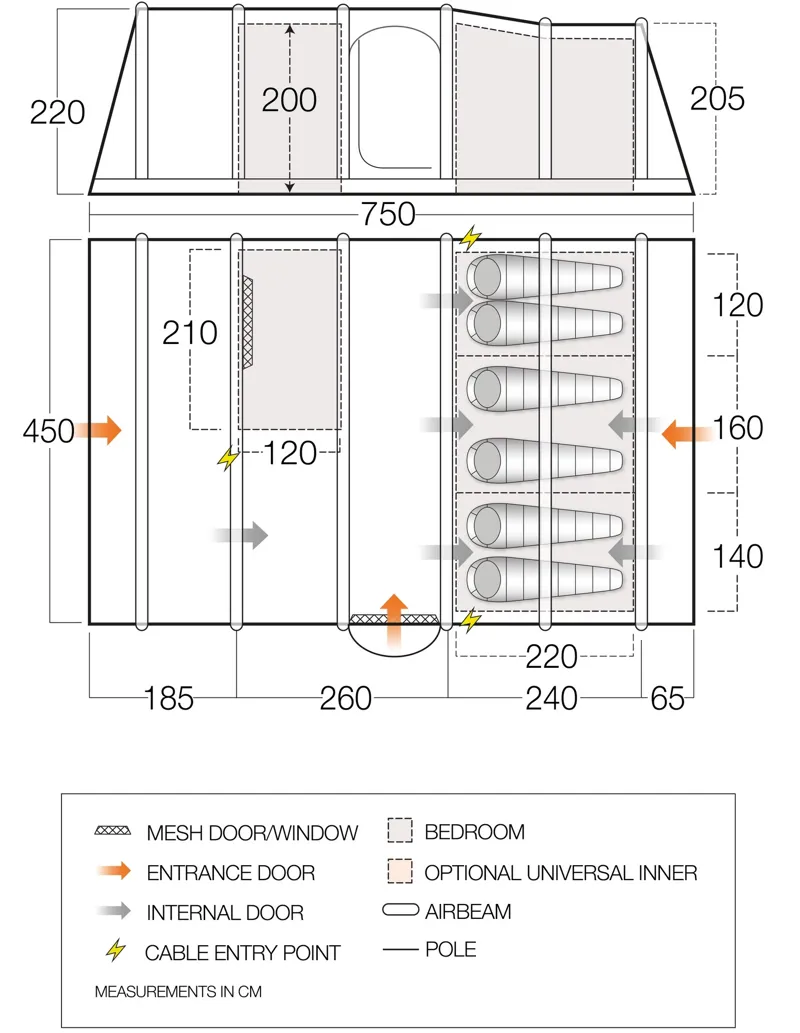 220
200
205
750
210
120
450
120
160
140
220
185
260
240
65

MESH DOOR/WINDOW
ENTRANCE DOOR
INTERNAL DOOR
CABLE ENTRY POINT
BEDROOM
OPTIONAL UNIVERSAL INNER
AIRBEAM
POLE
MEASUREMENTS IN CM