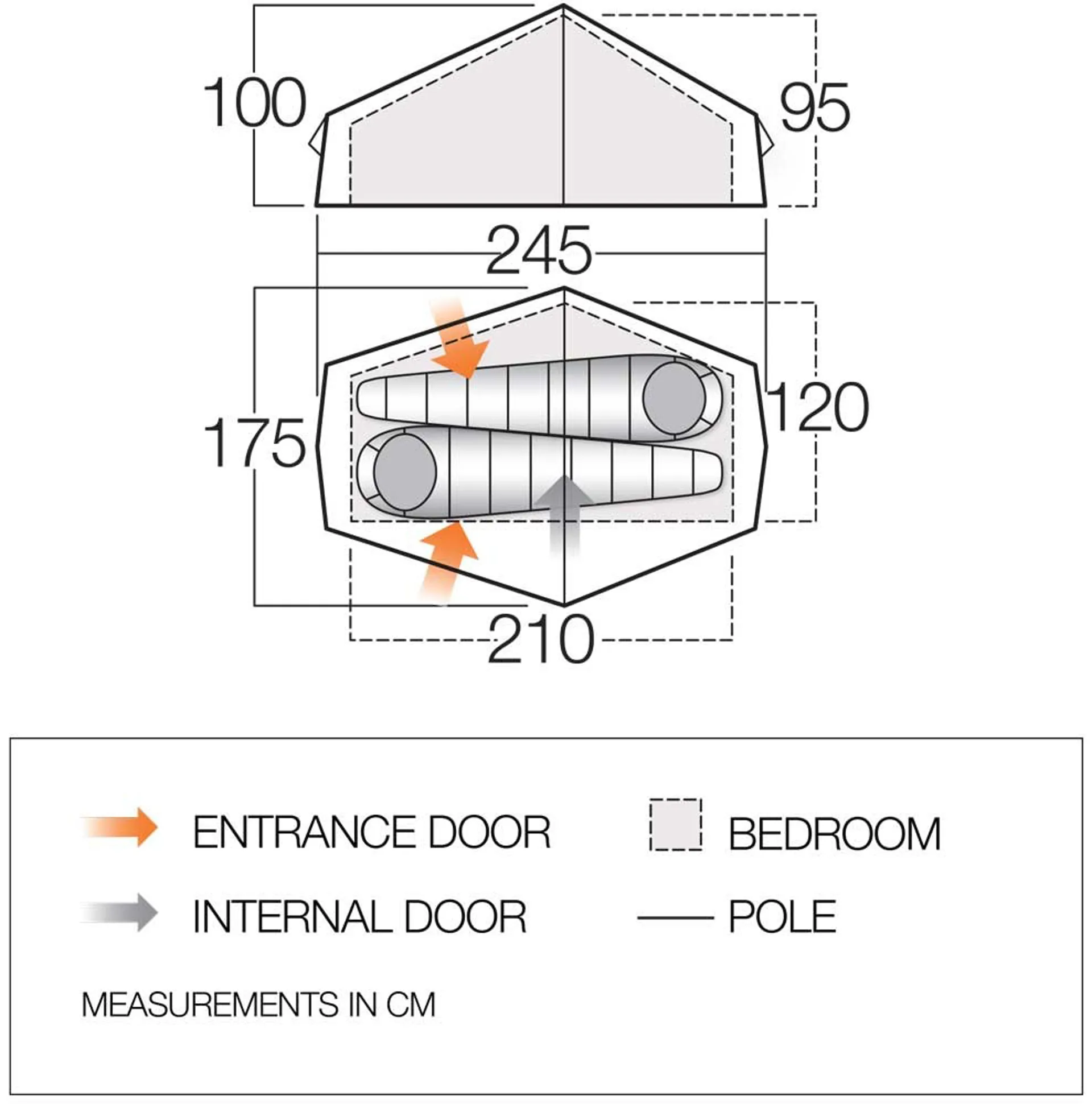 100

95

245

175

120

210

ENTRANCE DOOR

BEDROOM

INTERNAL DOOR

POLE

MEASUREMENTS IN CM