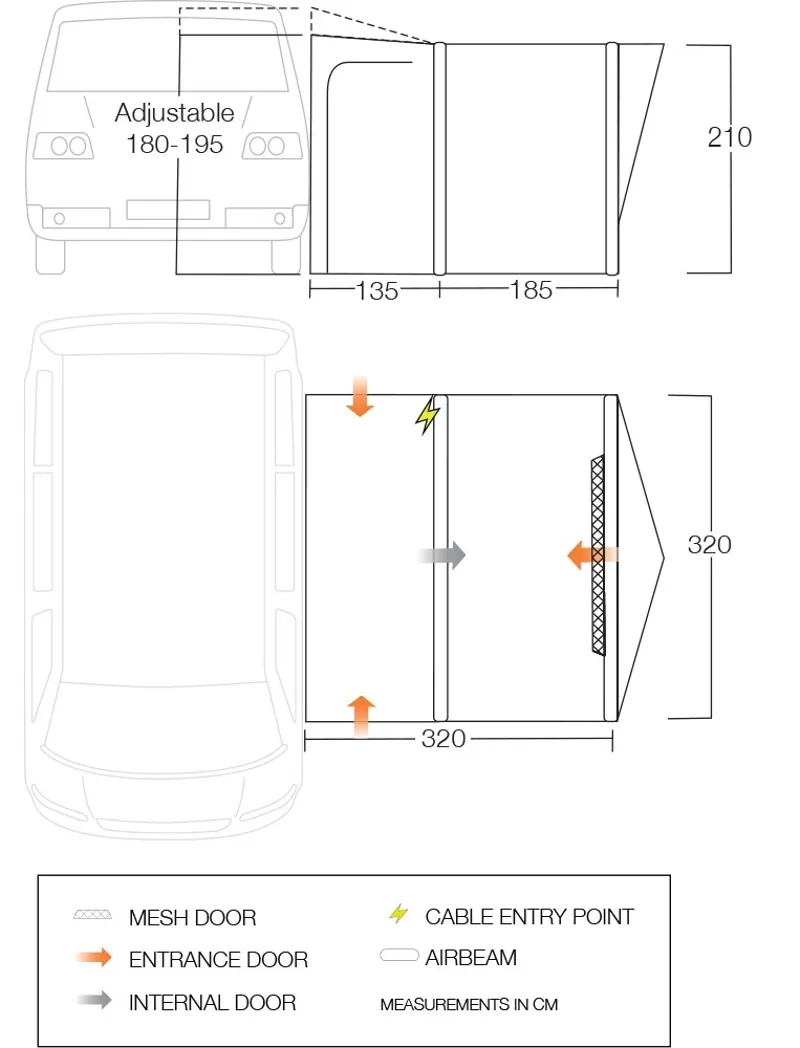 Adjustable
180-195

210

135

185

320

320

MESH DOOR
ENTRANCE DOOR
INTERNAL DOOR

CABLE ENTRY POINT
AIRBEAM
MEASUREMENTS IN CM