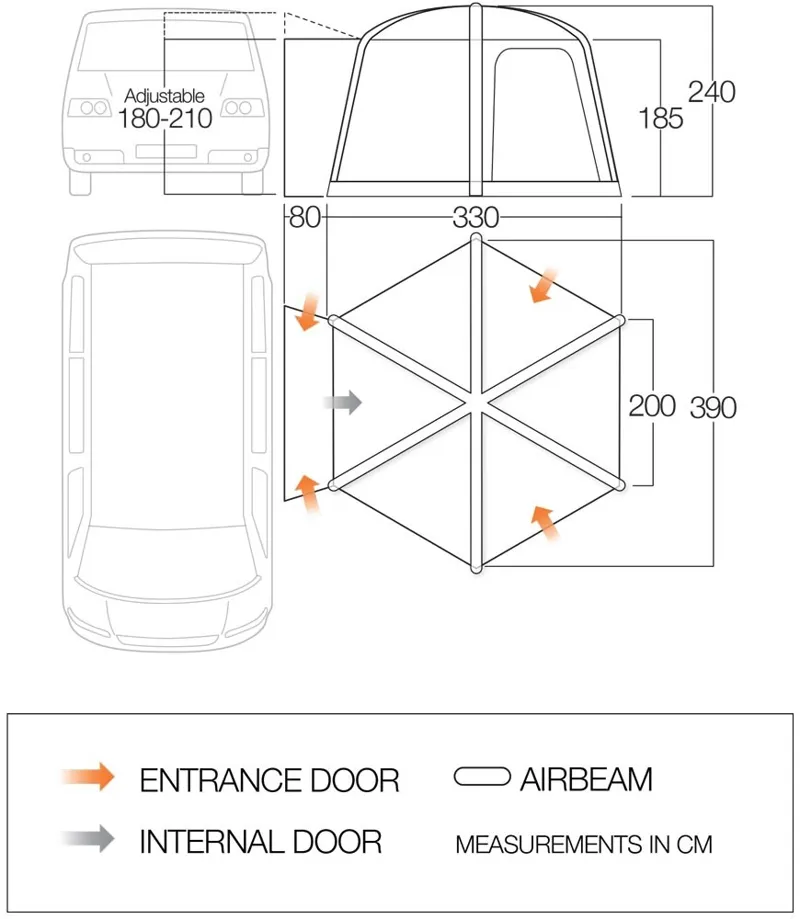 Adjustable
180-210

185
240

80
330

200
390

ENTRANCE DOOR
AIRBEAM
INTERNAL DOOR
MEASUREMENTS IN CM