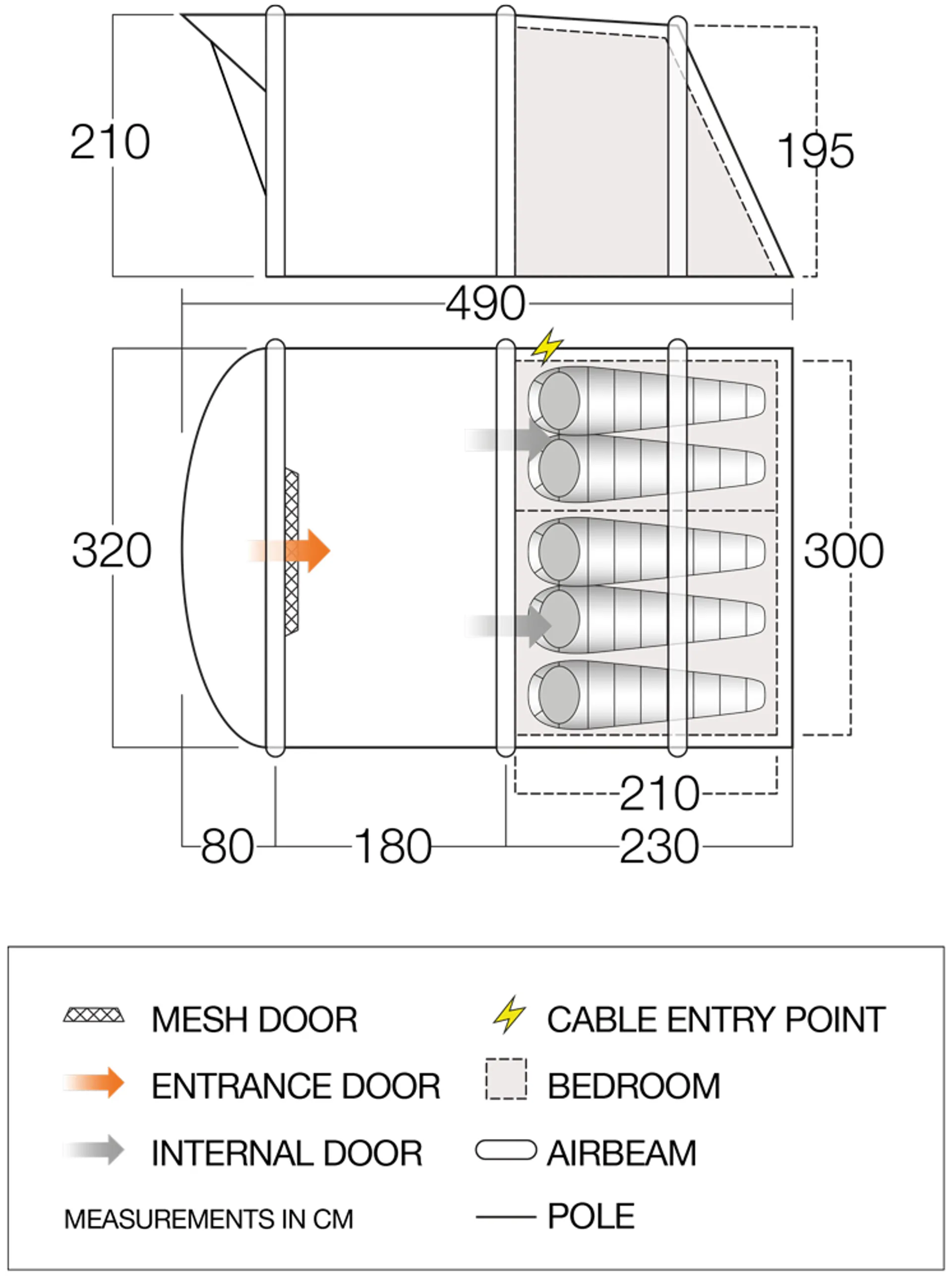 210

195

490

320

300

210

80 180 230

MESH DOOR

ENTRANCE DOOR

INTERNAL DOOR

MEASUREMENTS IN CM

CABLE ENTRY POINT

BEDROOM

AIRBEAM

POLE