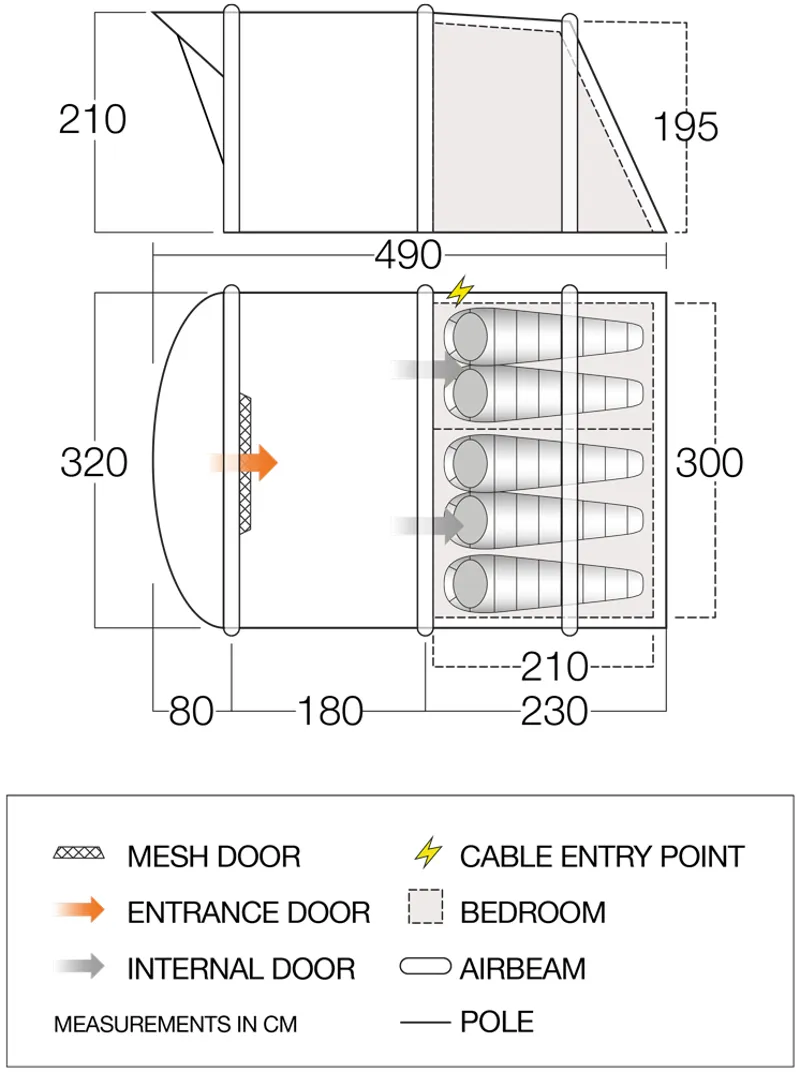 210

195

490

320

300

210

80 180 230

MESH DOOR

ENTRANCE DOOR

INTERNAL DOOR

MEASUREMENTS IN CM

CABLE ENTRY POINT

BEDROOM

AIRBEAM

POLE