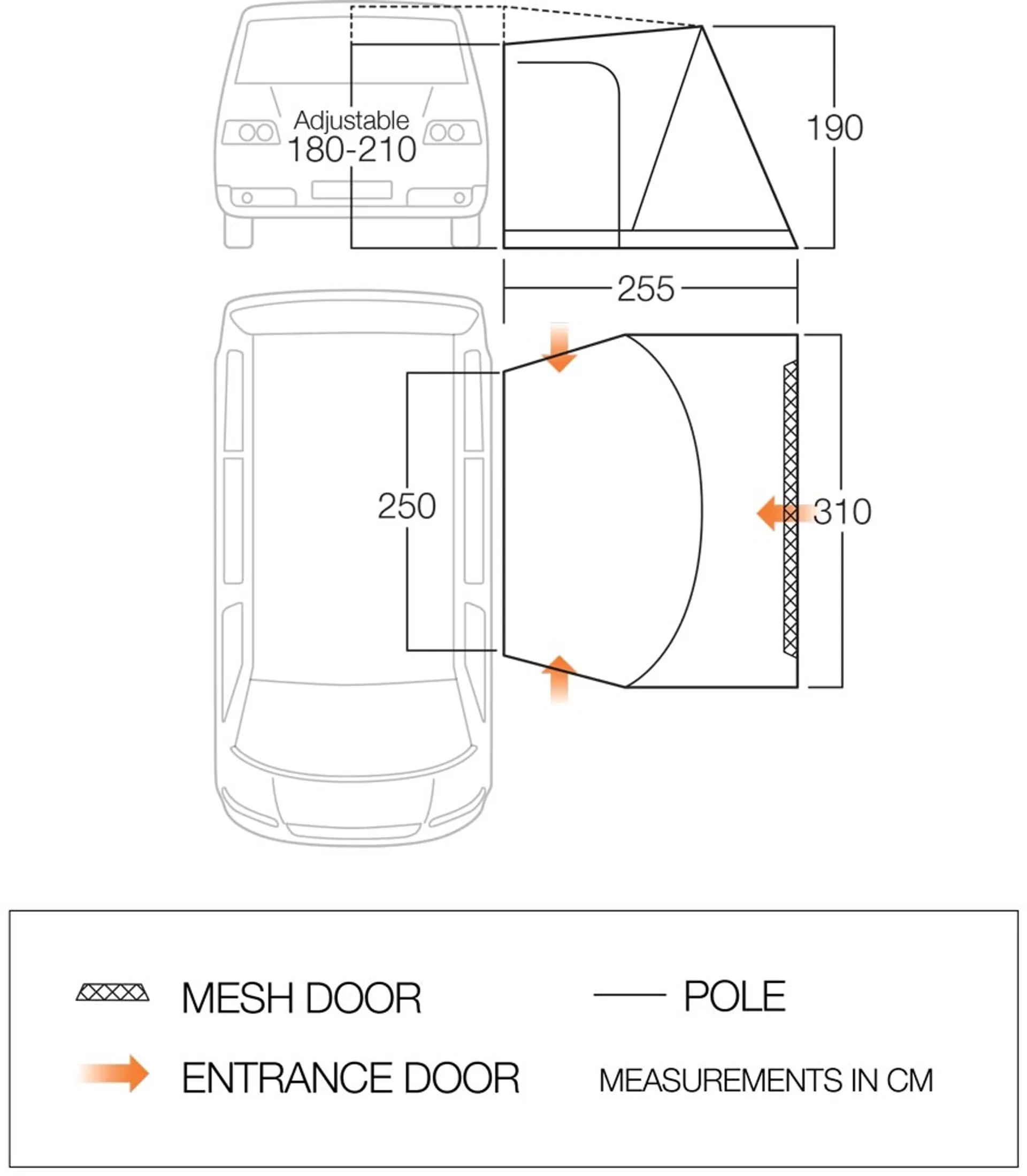 Adjustable
180-210

190

255

250

310

MESH DOOR

POLE

ENTRANCE DOOR

MEASUREMENTS IN CM