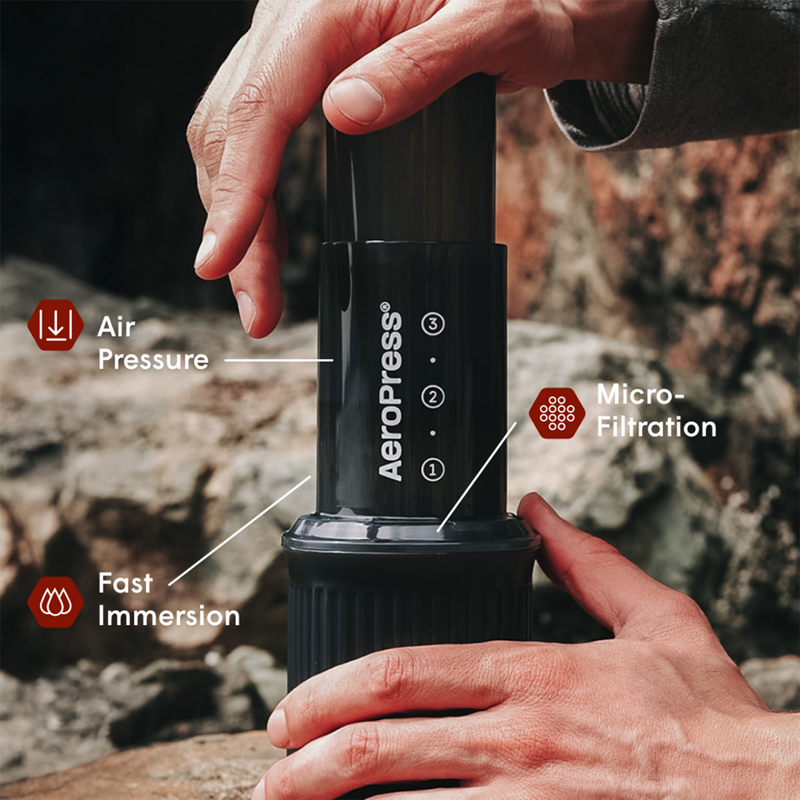 Air Pressure

AeroPress®

③
②
①

Micro-Filtration

Fast Immersion