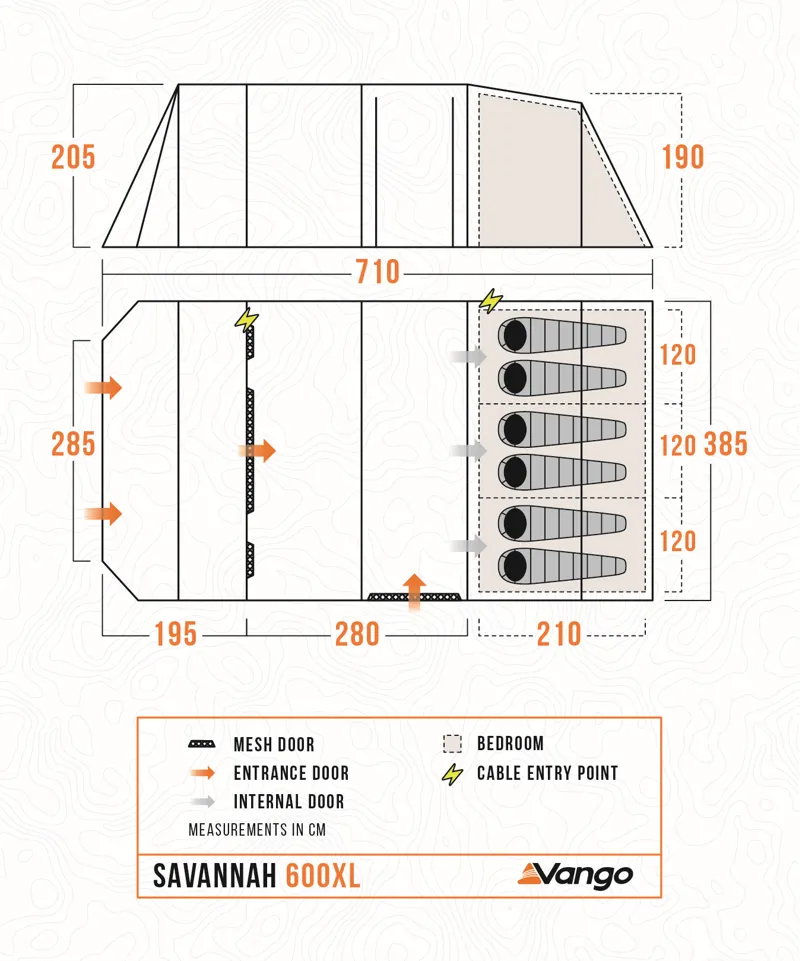 205

190

710

285

120

120 385

120

195

280

210

MESH DOOR

ENTRANCE DOOR

INTERNAL DOOR

BEDROOM

CABLE ENTRY POINT

MEASUREMENTS IN CM

SAVANNAH 600XL

Vango