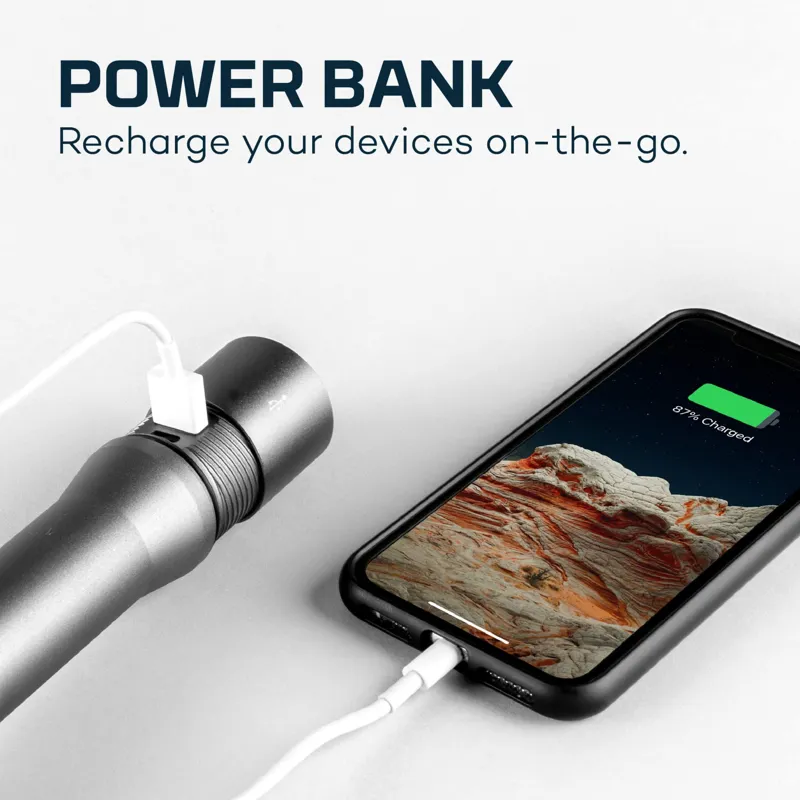 POWER BANK
Recharge your devices on-the-go.

87% Charged