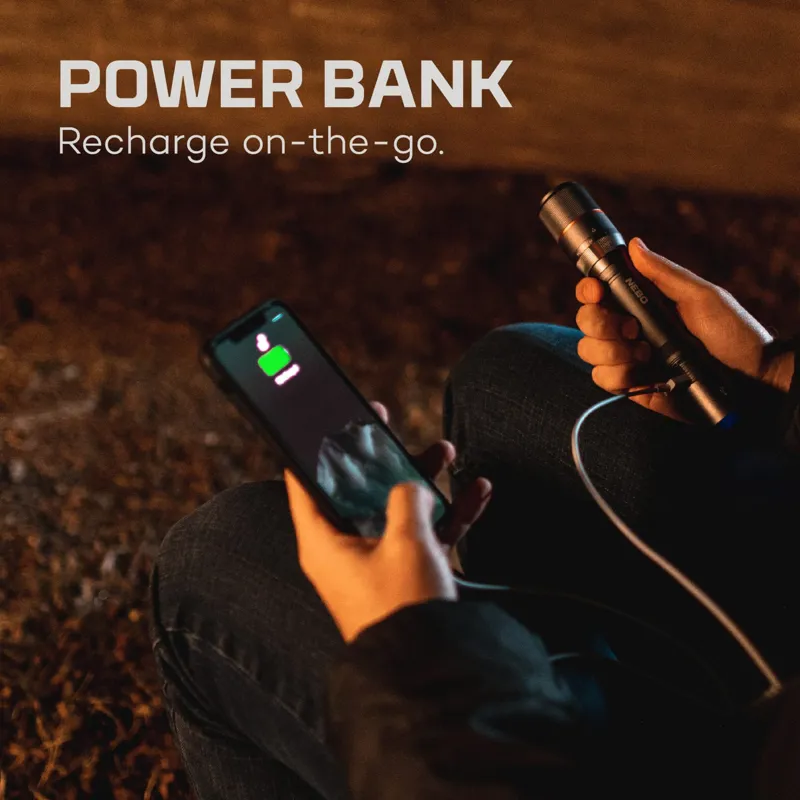 POWER BANK
Recharge on-the-go.

NEBO