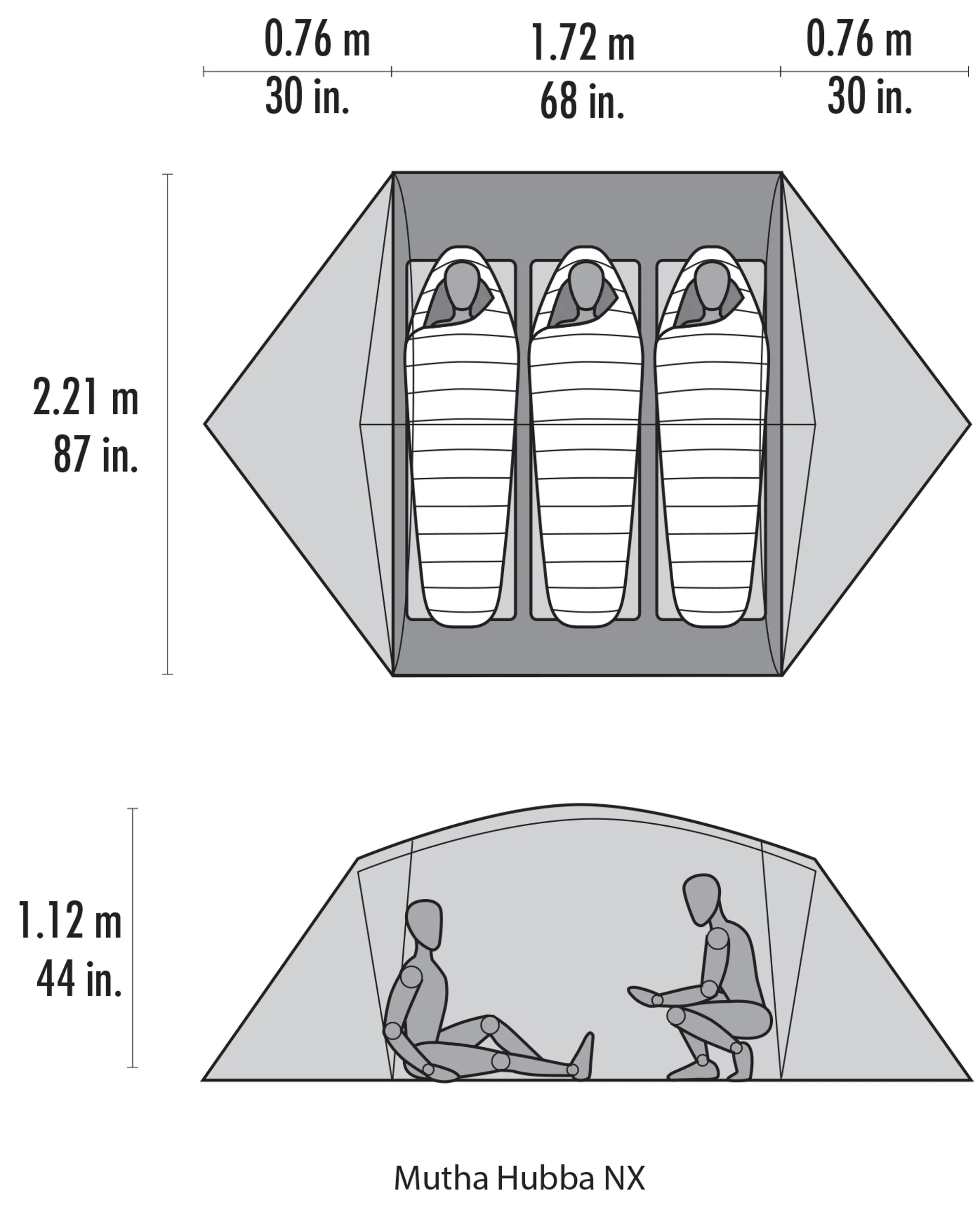 0.76 m
30 in.

1.72 m
68 in.

0.76 m
30 in.

2.21 m
87 in.

1.12 m
44 in.

Mutha Hubba NX