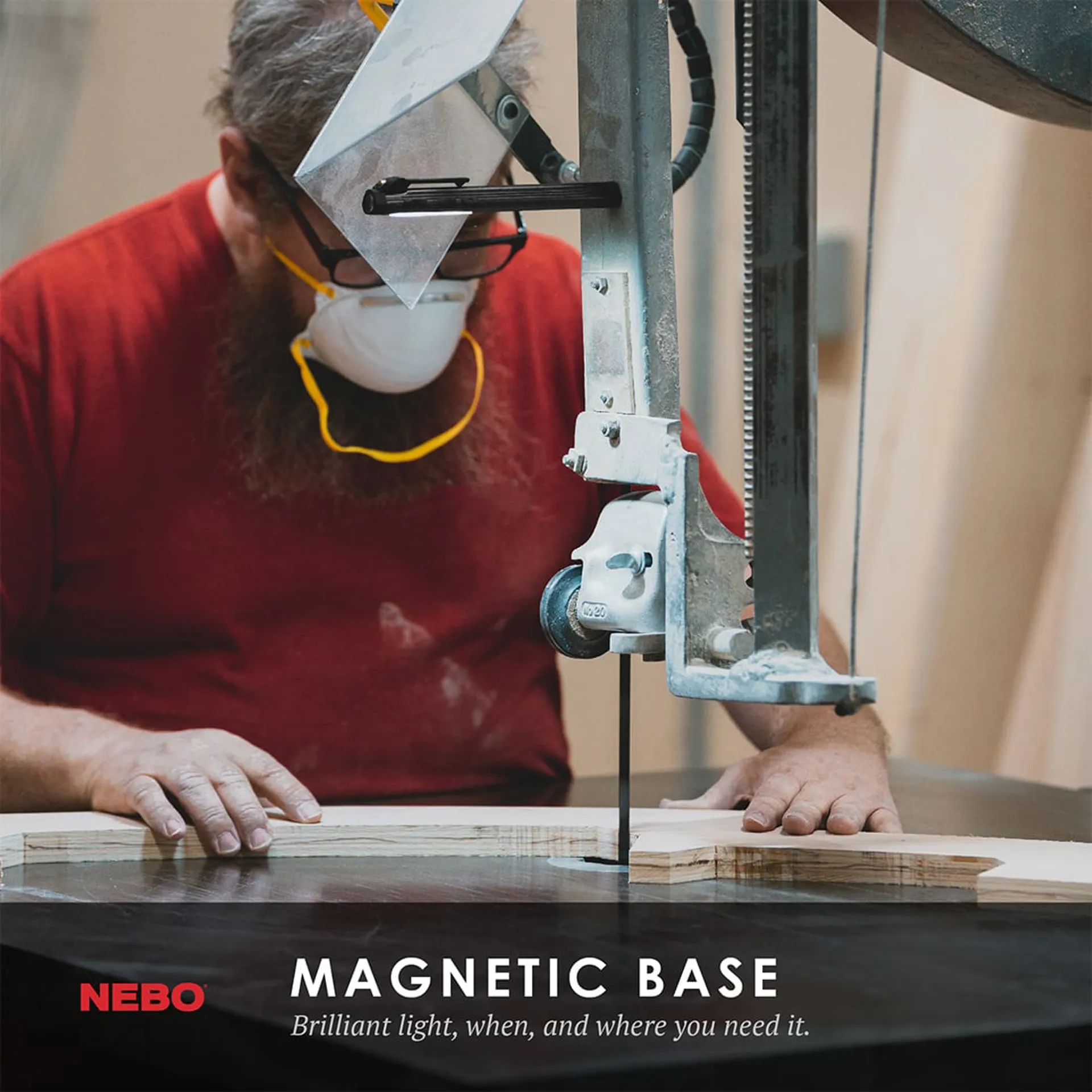 No 20

NEBO

MAGNETIC BASE

Brilliant light, when, and where you need it.