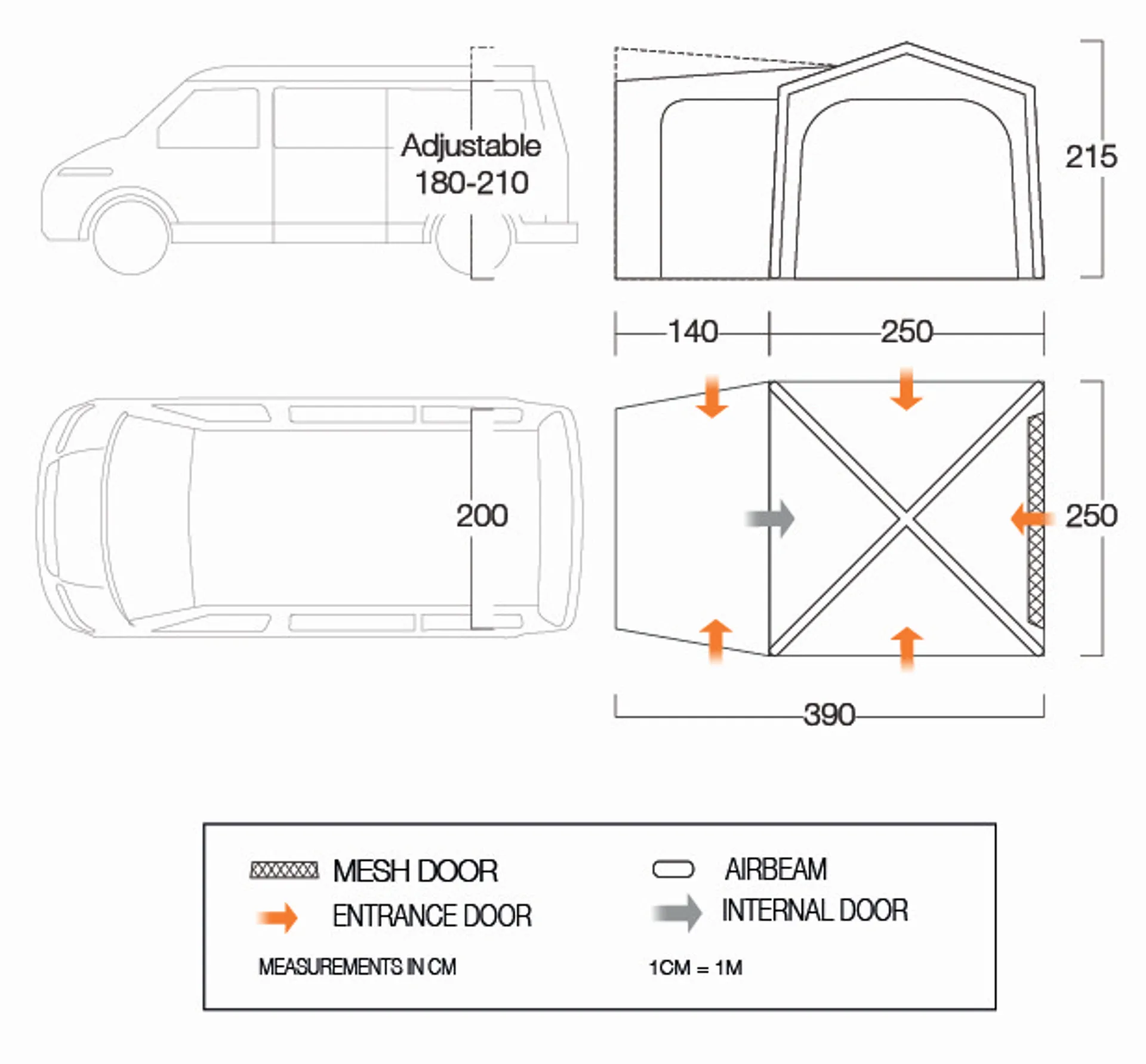 Adjustable
180-210

215

140

250

200

250

390

MESH DOOR

AIRBEAM

ENTRANCE DOOR

INTERNAL DOOR

MEASUREMENTS IN CM

1CM = 1M