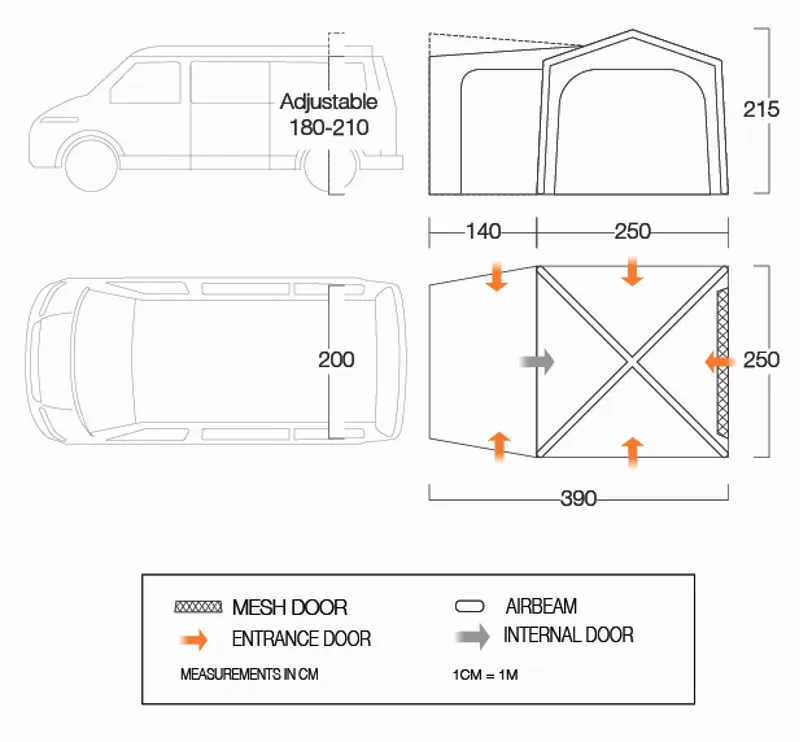 Adjustable 180-210

215

140

250

200

250

390

MESH DOOR

AIRBEAM

ENTRANCE DOOR

INTERNAL DOOR

MEASUREMENTS IN CM

1CM = 1M